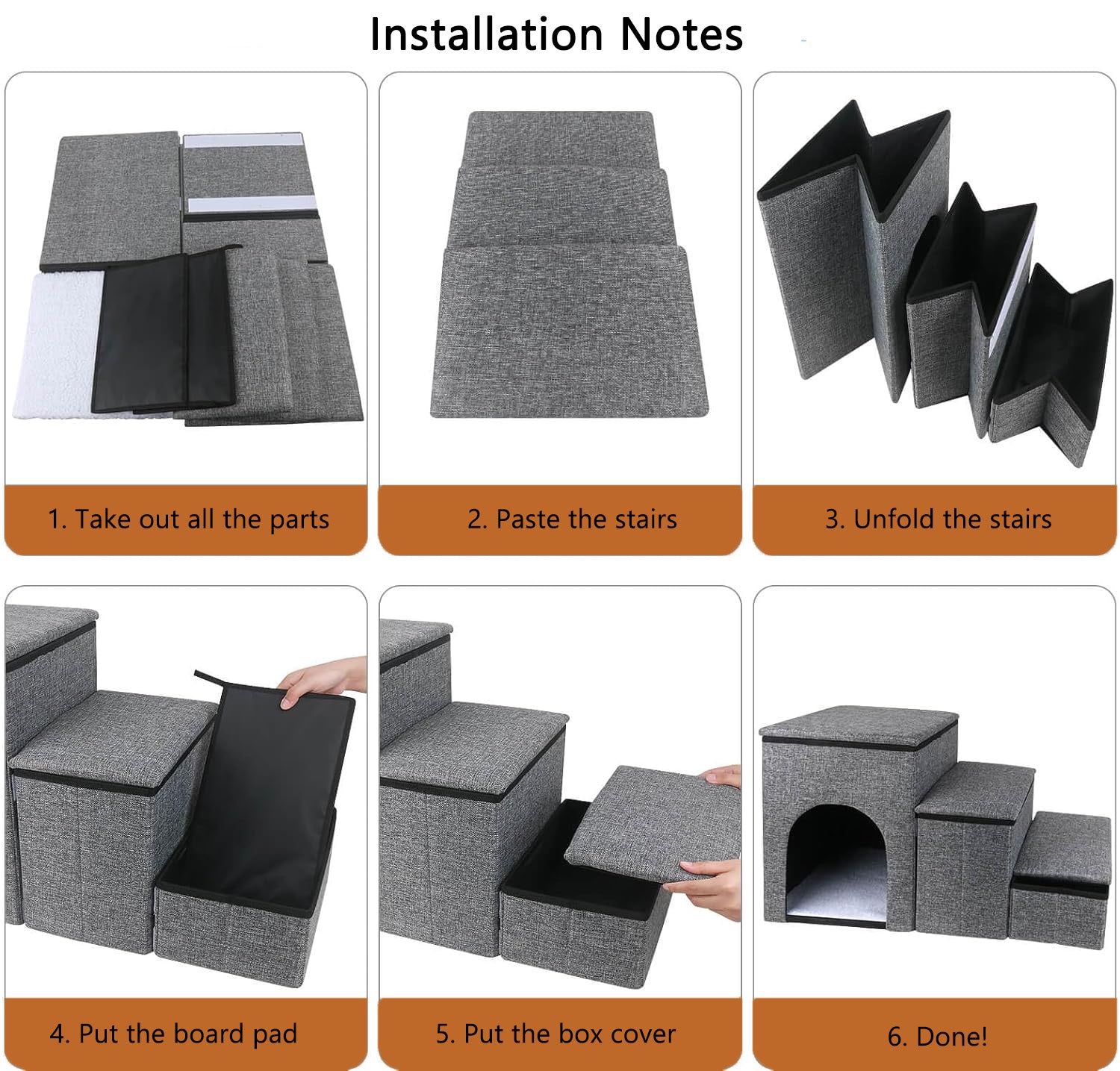 Installation Notes

1. Take out all the parts

2. Paste the stairs

3. Unfold the stairs

4. Put the board pad

5. Put the box cover

6. Done!