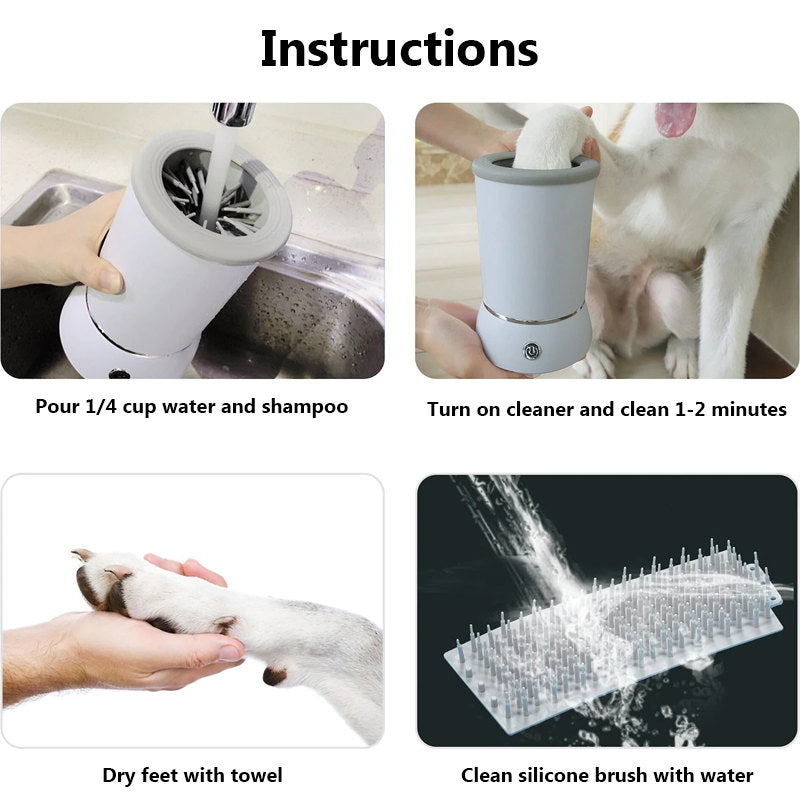 Instructions

Pour 1/4 cup water and shampoo

Turn on cleaner and clean 1-2 minutes

Dry feet with towel

Clean silicone brush with water