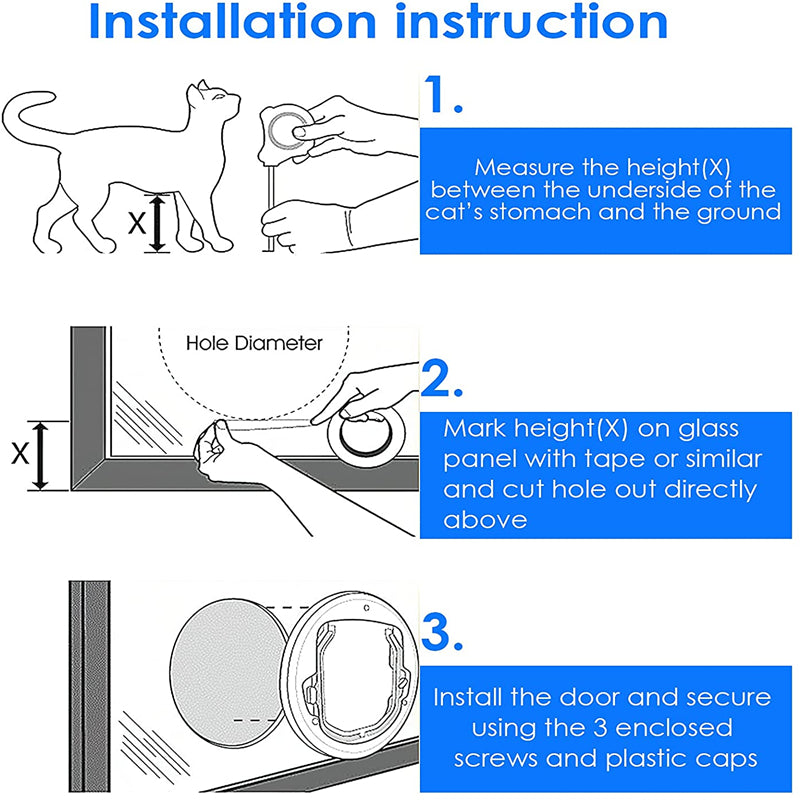 Installation instruction

X

1.

Measure the height(X) between the underside of the cat's stomach and the ground

Hole Diameter

X

2.

Mark height(X) on glass panel with tape or similar and cut hole out directly above

3.

Install the door and secure using the 3 enclosed screws and plastic caps