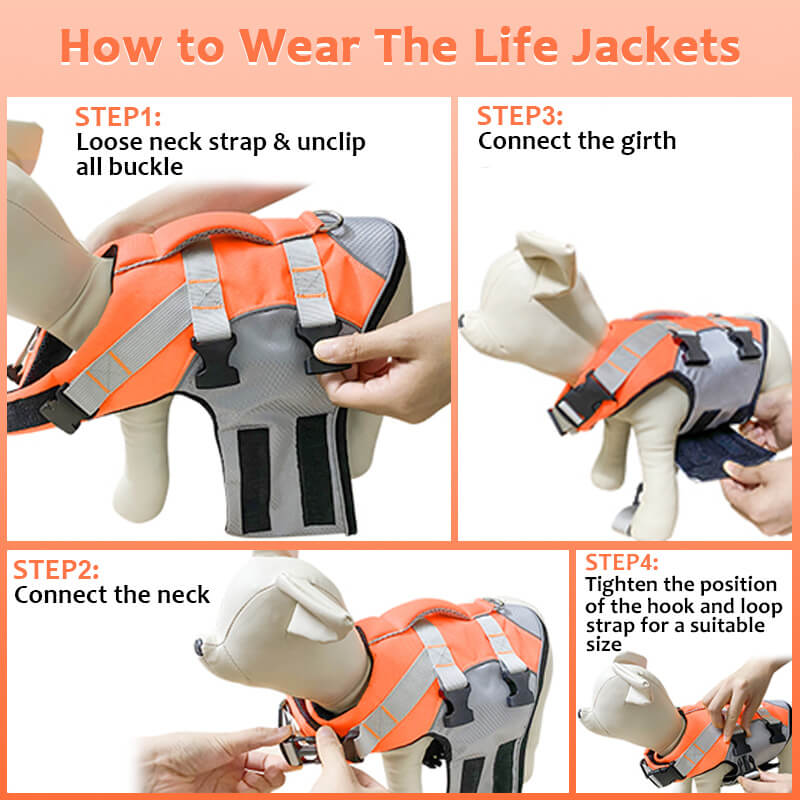 How to Wear The Life Jackets

STEP1:
Loose neck strap & unclip all buckle

STEP3:
Connect the girth

STEP2:
Connect the neck

STEP4:
Tighten the position of the hook and loop strap for a suitable size