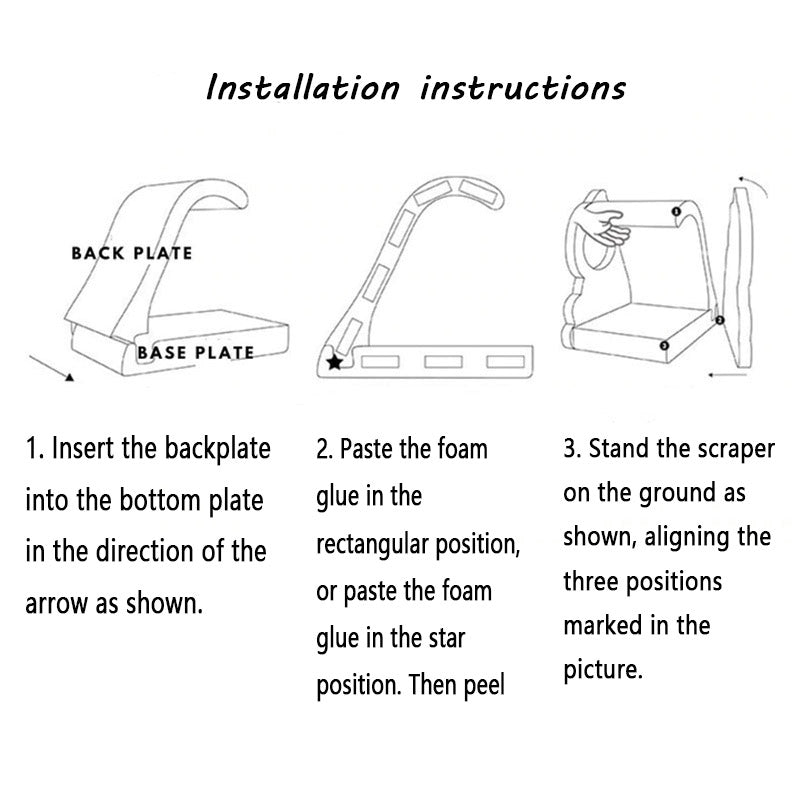 Installation instructions

BACK PLATE

BASE PLATE

1. Insert the backplate into the bottom plate in the direction of the arrow as shown.

2. Paste the foam glue in the rectangular position, or paste the foam glue in the star position. Then peel

3. Stand the scraper on the ground as shown, aligning the three positions marked in the picture.