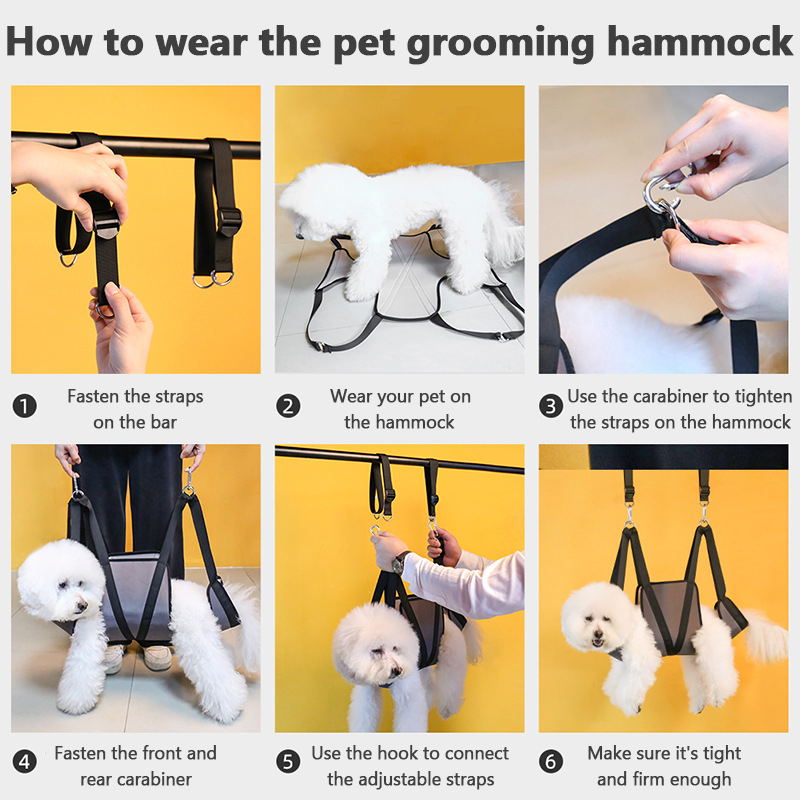 How to wear the pet grooming hammock

1 Fasten the straps on the bar

2 Wear your pet on the hammock

3 Use the carabiner to tighten the straps on the hammock

4 Fasten the front and rear carabiner

5 Use the hook to connect the adjustable straps

6 Make sure it's tight and firm enough