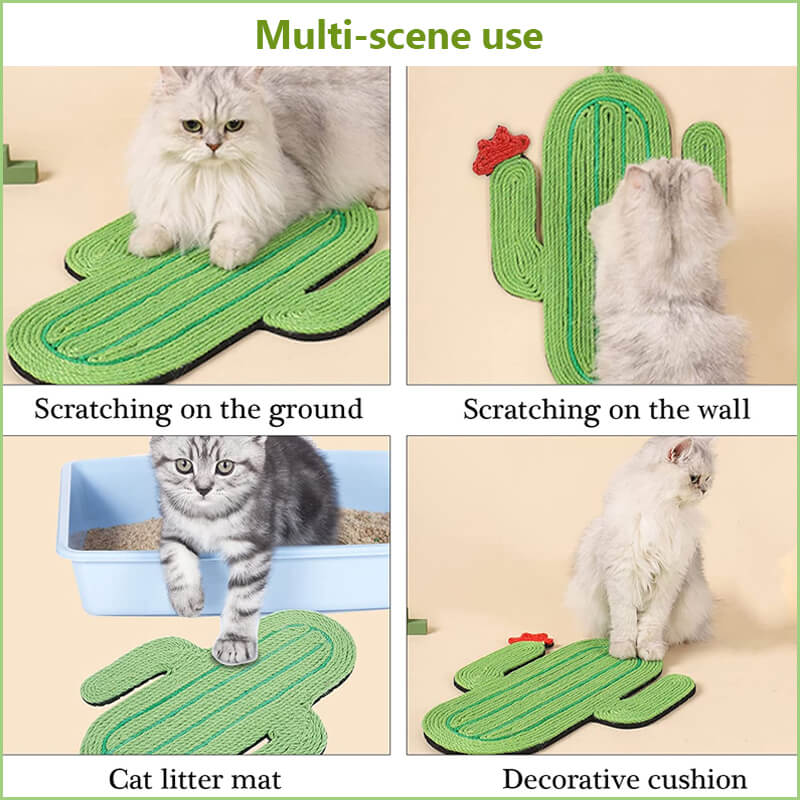 Multi-scene use

Scratching on the ground

Scratching on the wall

Cat litter mat

Decorative cushion