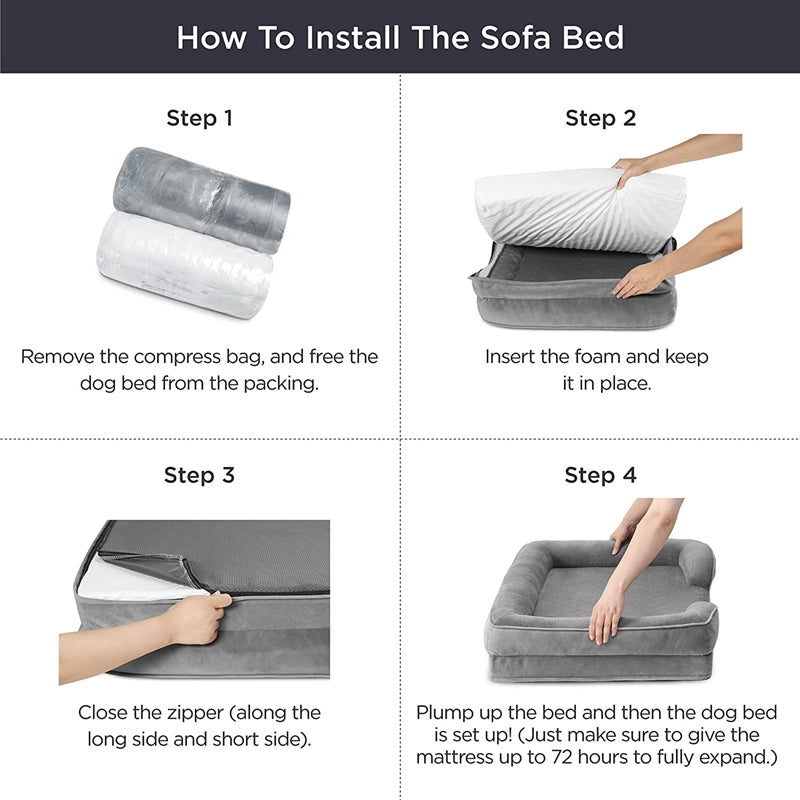 How To Install The Sofa Bed

Step 1

Remove the compress bag, and free the dog bed from the packing.

Step 2

Insert the foam and keep it in place.

Step 3

Close the zipper (along the long side and short side).

Step 4

Plump up the bed and then the dog bed is set up! (Just make sure to give the mattress up to 72 hours to fully expand.)