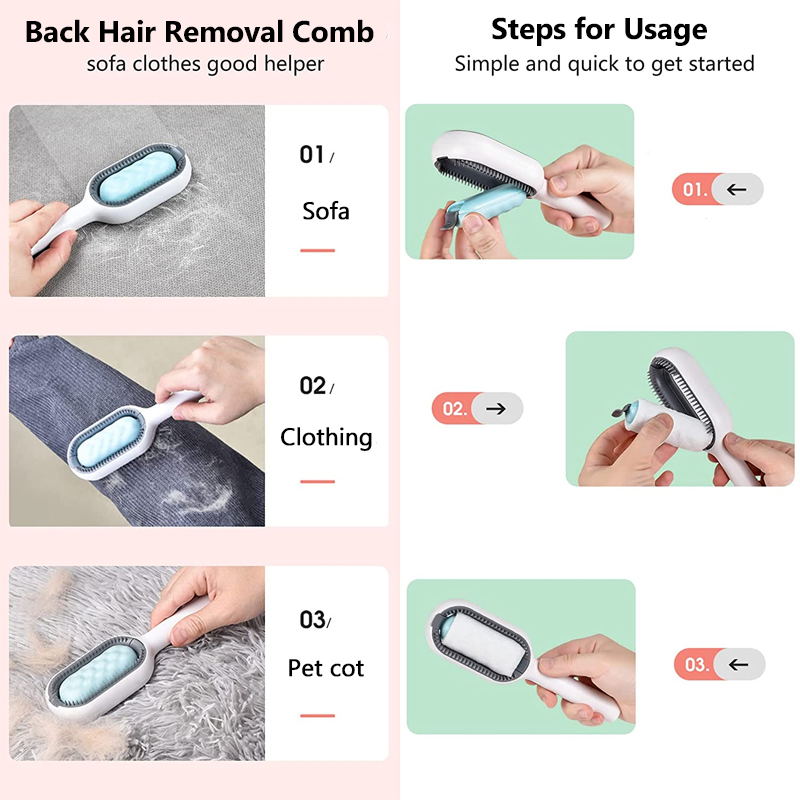 Back Hair Removal Comb
sofa clothes good helper

01/
Sofa

02/
Clothing

03/
Pet cot

Steps for Usage
Simple and quick to get started

01. ←

02. →

03. ←