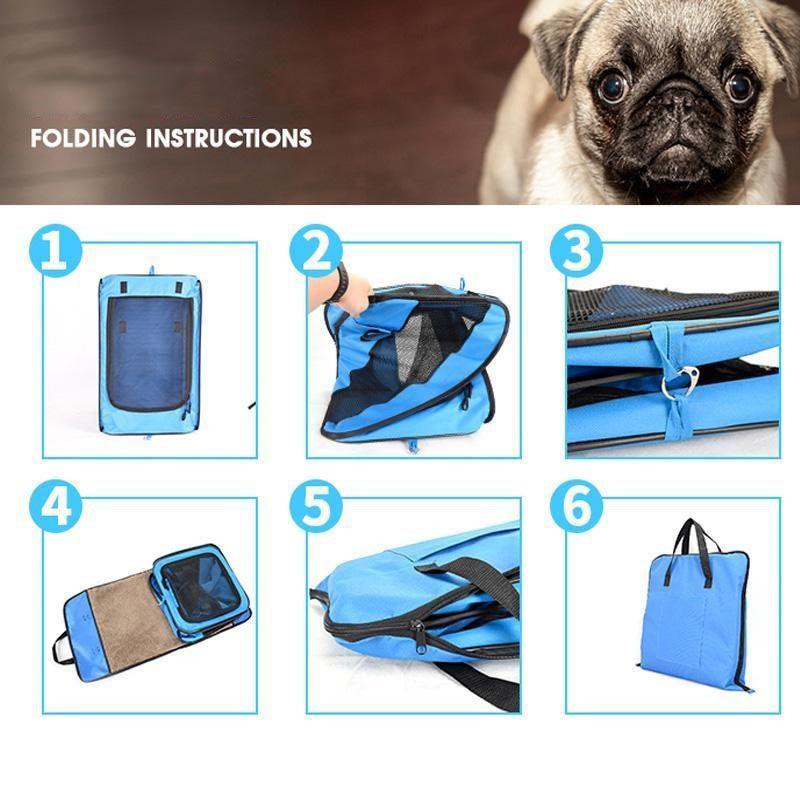 FOLDING INSTRUCTIONS

1

2

3

4

5

6